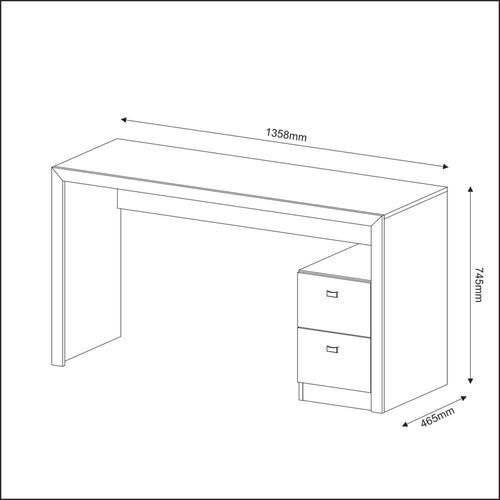 1358mm
745mm
465mm