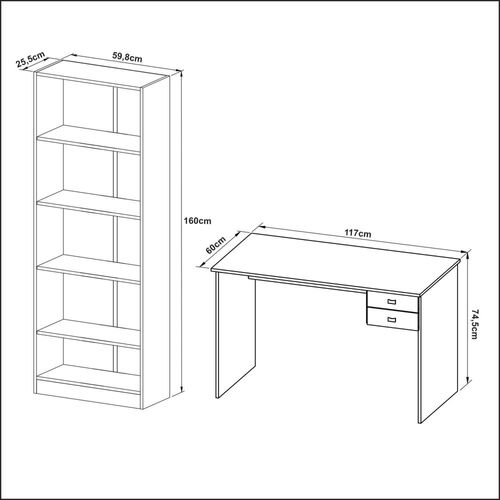 25,5cm
59,8cm
160cm
60cm
117cm
74,5cm