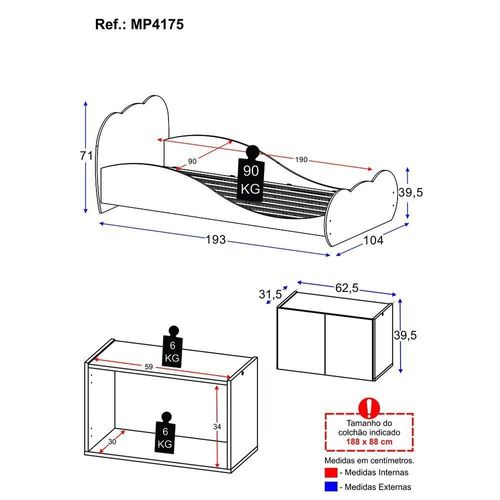 Ref.: MP4175

71

90

190

90 KG

39,5

193

104

31,5

62,5

39,5

6 KG

59

34

6 KG

30

Tamanho do colchão indicado 188 x 88 cm

Medidas em centímetros.

- Medidas Internas

- Medidas Externas