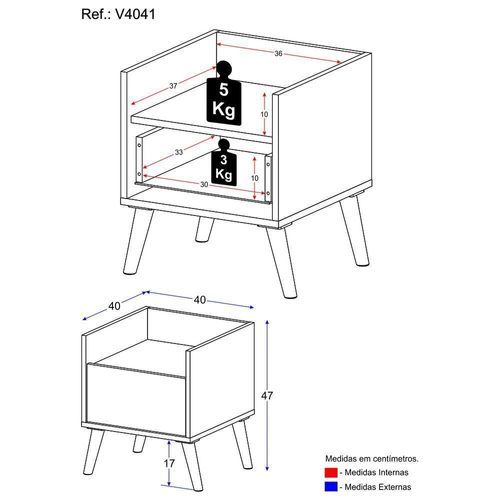 Ref.: V4041

36

37

5 Kg

10

33

3 Kg

10

30

40

40

47

17

Medidas em centímetros.
- Medidas Internas
- Medidas Externas