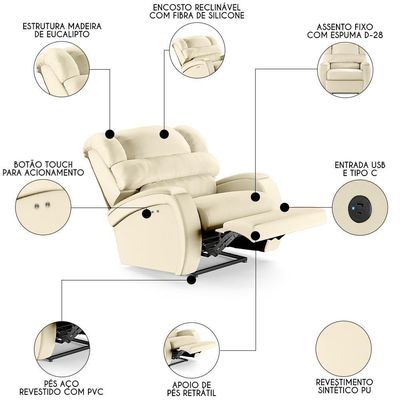 ESTRUTURA MADEIRA DE EUCALIPTO

ENCOSTO RECLINÁVEL COM FIBRA DE SILICONE

ASSENTO FIXO COM ESPUMA D-28

BOTÃO TOUCH PARA ACIONAMENTO

ENTRADA USB E TIPO C

PÉS AÇO REVESTIDO COM PVC

APOIO DE PÉS RETRÁTIL

REVESTIMENTO SINTÉTICO PU