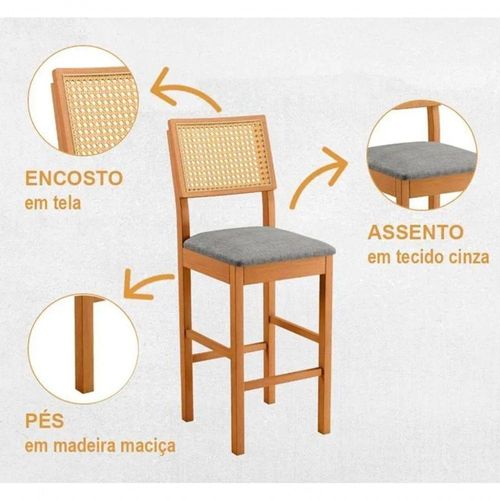 ENCOSTO
em tela

ASSENTO
em tecido cinza

PÉS
em madeira maciça