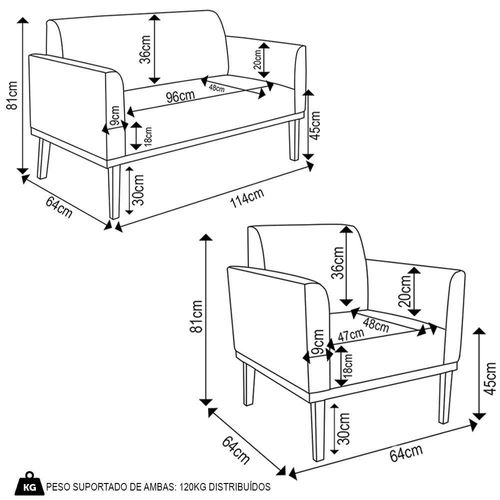 81cm
36cm
20cm
48cm
96cm
9cm
18cm
45cm
30cm
64cm
114cm

81cm
36cm
20cm
48cm
47cm
9cm
18cm
45cm
30cm
64cm
64cm

KG PESO SUPORTADO DE AMBAS: 120KG DISTRIBUÍDOS