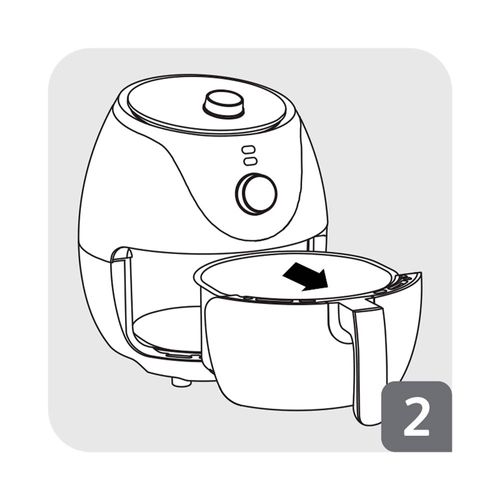 2