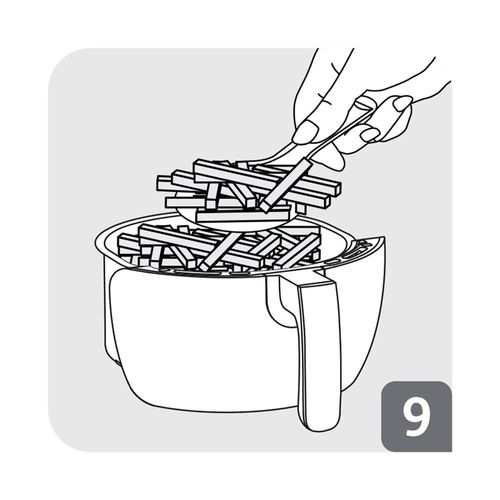 9