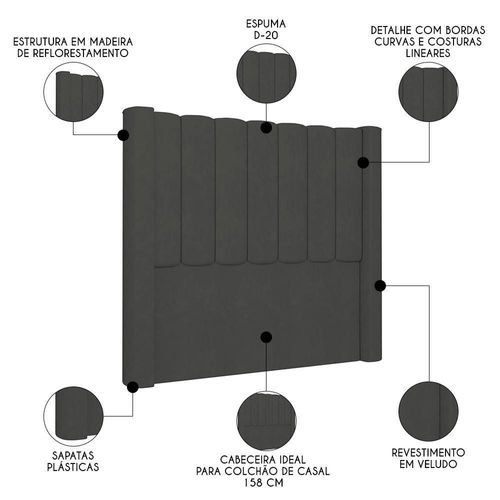 ESTRUTURA EM MADEIRA DE REFLORESTAMENTO

ESPUMA D-20

DETALHE COM BORDAS CURVAS E COSTURAS LINEARES

SAPATAS PLÁSTICAS

CABECEIRA IDEAL PARA COLCHÃO DE CASAL 158 CM

REVESTIMENTO EM VELUDO