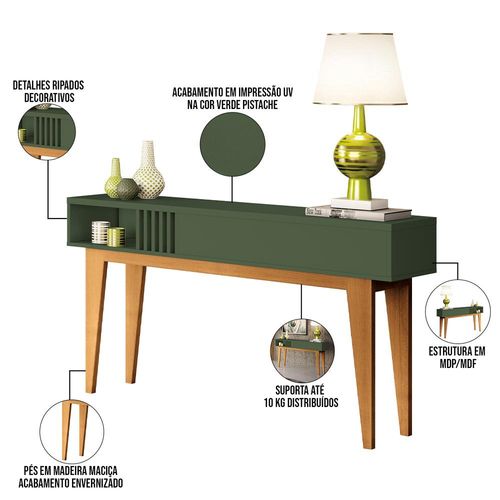 DETALHES RIPADOS DECORATIVOS

ACABAMENTO EM IMPRESSÃO UV NA COR VERDE PISTACHE

ESTRUTURA EM MDP/MDF

SUPORTA ATÉ 10 KG DISTRIBUÍDOS

PÉS EM MADEIRA MACIÇA ACABAMENTO ENVERNIZADO