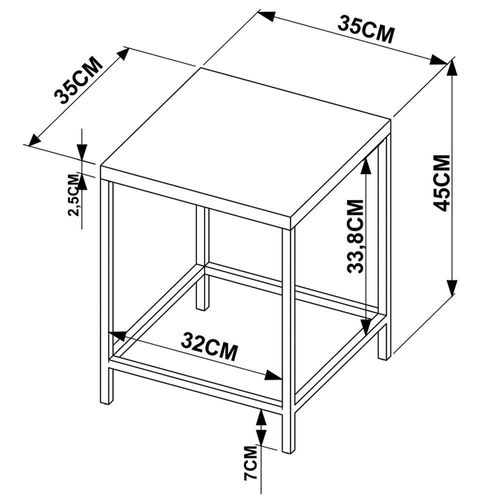 35CM
35CM
2,5CM
45CM
33,8CM
32CM
7CM