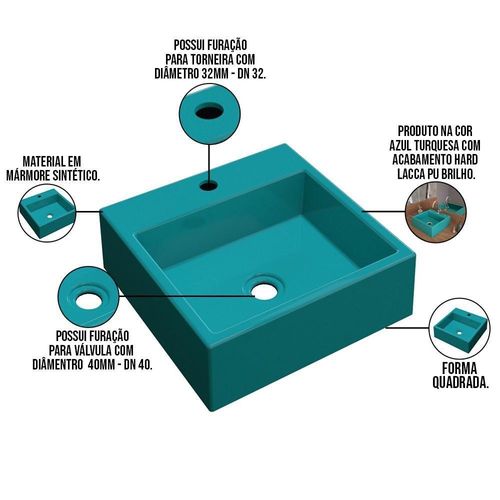 POSSUI FURAÇÃO PARA TORNEIRA COM DIÂMETRO 32MM - DN 32.

MATERIAL EM MÁRMORE SINTÉTICO.

PRODUTO NA COR AZUL TURQUESA COM ACABAMENTO HARD LACCA PU BRILHO.

POSSUI FURAÇÃO PARA VÁLVULA COM DIÂMENTRO 40MM - DN 40.

FORMA QUADRADA.