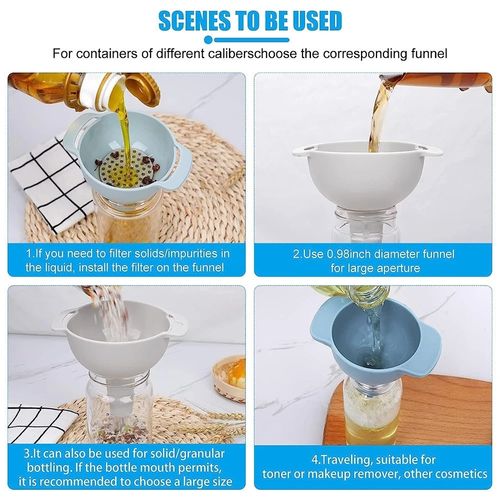 SCENES TO BE USED

For containers of different caliberschoose the corresponding funnel

1.If you need to filter solids/impurities in the liquid, install the filter on the funnel

2.Use 0.98inch diameter funnel for large aperture

3.It can also be used for solid/granular bottling. If the bottle mouth permits, it is recommended to choose a large size

4.Traveling, suitable for toner or makeup remover, other cosmetics