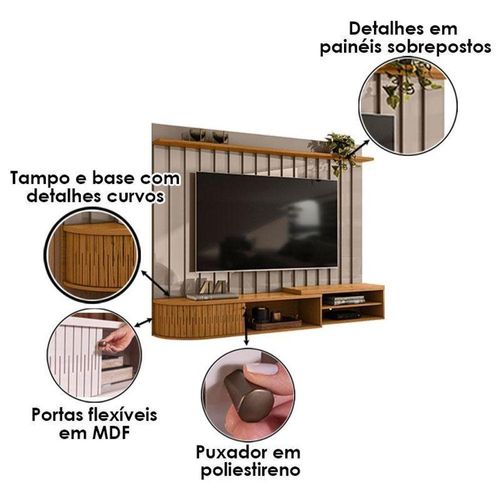 Detalhes em painéis sobrepostos

Tampo e base com detalhes curvos

Portas flexíveis em MDF

Puxador em poliestireno