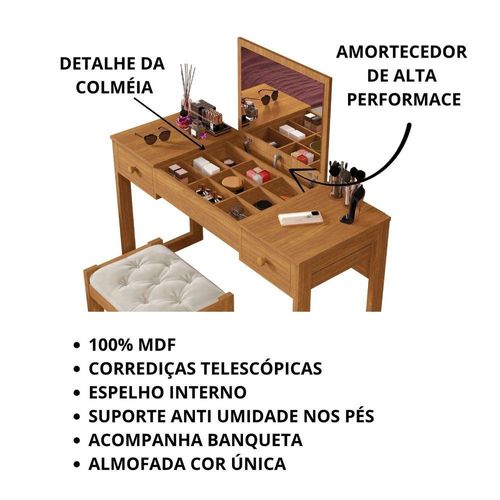 DETALHE DA COLMÉIA

AMORTECEDOR DE ALTA PERFORMACE

• 100% MDF
• CORREDIÇAS TELESCÓPICAS
• ESPELHO INTERNO
• SUPORTE ANTI UMIDADE NOS PÉS
• ACOMPANHA BANQUETA
• ALMOFADA COR ÚNICA