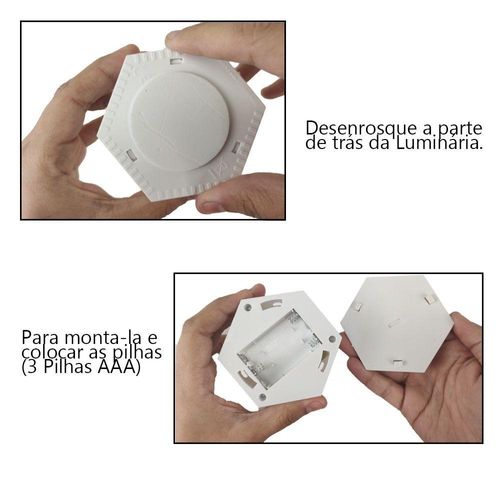 Desenrosque a parte de trás da Luminária.

Para monta-la e colocar as pilhas (3 Pilhas AAA)