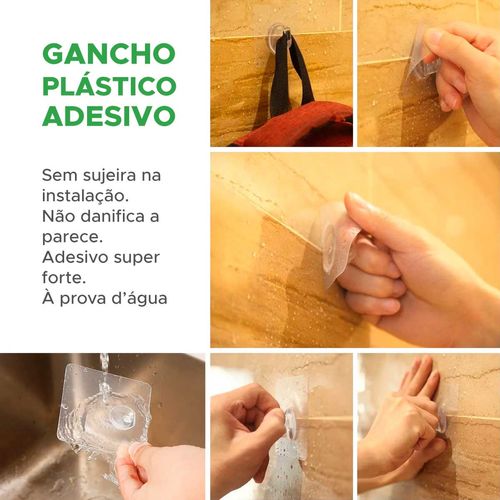 GANCHO PLÁSTICO ADESIVO

Sem sujeira na instalação.
Não danifica a parece.
Adesivo super forte.
À prova d'água