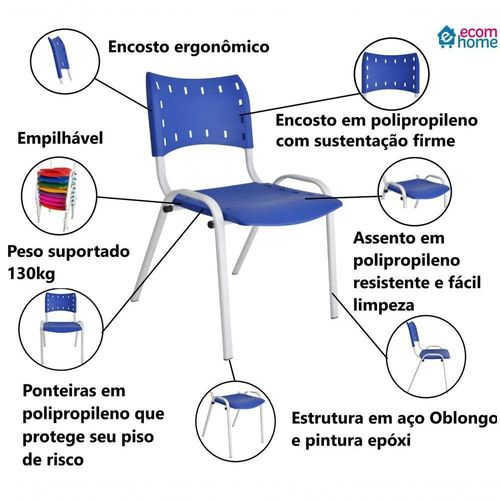 ecom home

Encosto ergonômico

Encosto em polipropileno com sustentação firme

Empilhável

Peso suportado 130kg

Assento em polipropileno resistente e fácil limpeza

Ponteiras em polipropileno que protege seu piso de risco

Estrutura em aço Oblongo e pintura epóxi