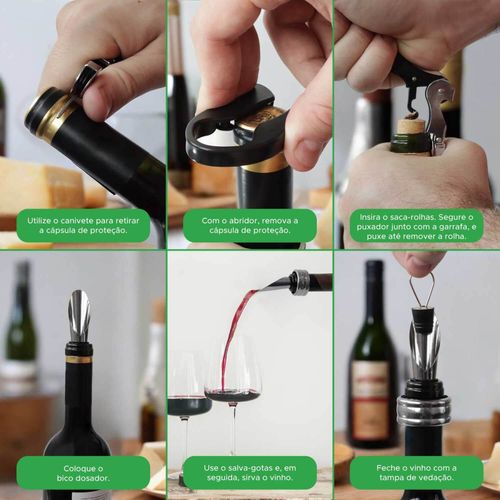 Utilize o canivete para retirar a cápsula de proteção.

Com o abridor, remova a cápsula de proteção.

Insira o saca-rolhas. Segure o puxador junto com a garrafa, e puxe até remover a rolha.

Coloque o bico dosador.

Use o salva-gotas e, em seguida, sirva o vinho.

Feche o vinho com a tampa de vedação.