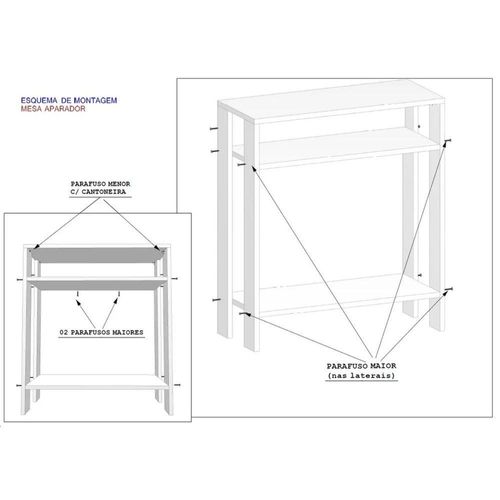 ESQUEMA DE MONTAGEM
MESA APARADOR

PARAFUSO MENOR
C/ CANTONEIRA

02 PARAFUSOS MAIORES

PARAFUSO MAIOR
(nas laterais)