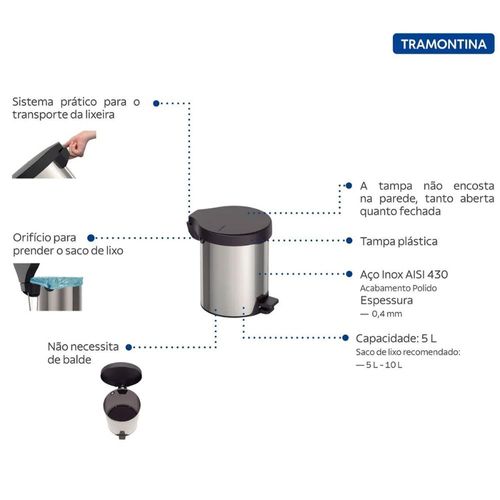 TRAMONTINA

Sistema prático para o transporte da lixeira

Orifício para prender o saco de lixo

Não necessita de balde

A tampa não encosta na parede, tanto aberta quanto fechada

Tampa plástica

Aço Inox AISI 430
Acabamento Polido
Espessura
— 0,4 mm

Capacidade: 5 L
Saco de lixo recomendado:
— 5 L - 10 L