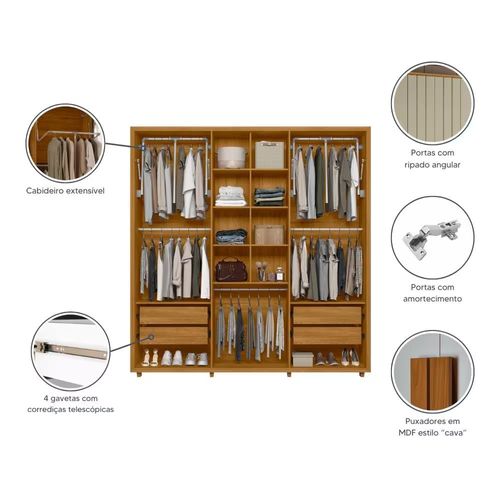 Cabideiro extensível

4 gavetas com corrediças telescópicas

Portas com ripado angular

Portas com amortecimento

Puxadores em MDF estilo "cava"