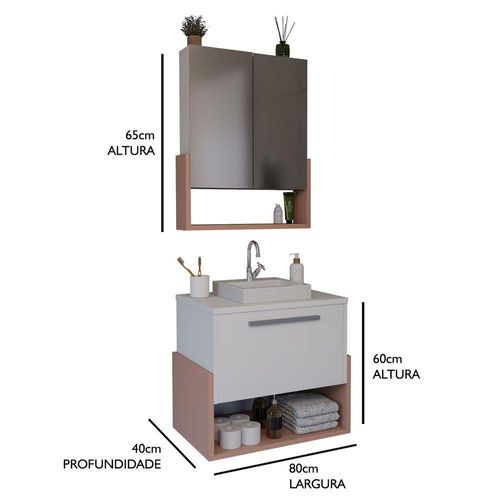 65cm
ALTURA

60cm
ALTURA

40cm
PROFUNDIDADE

80cm
LARGURA