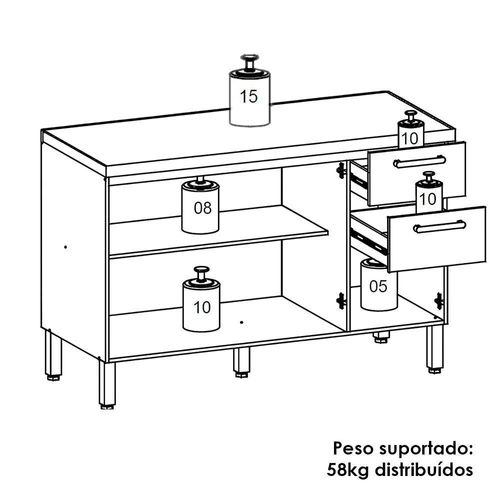 15

10

08

10

10

05

Peso suportado:
58kg distribuídos