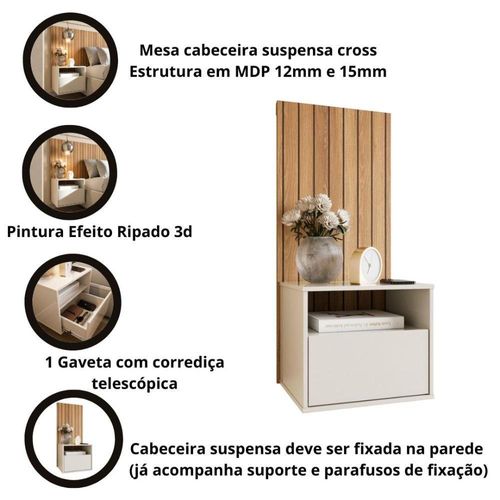 Mesa cabeceira suspensa cross
Estrutura em MDP 12mm e 15mm

Pintura Efeito Ripado 3d

1 Gaveta com corrediça telescópica

Cabeceira suspensa deve ser fixada na parede (já acompanha suporte e parafusos de fixação)