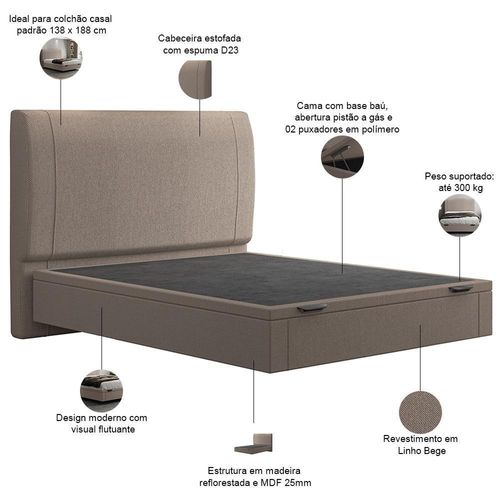 Ideal para colchão casal padrão 138 x 188 cm

Cabeceira estofada com espuma D23

Cama com base baú, abertura pistão a gás e 02 puxadores em polímero

Peso suportado: até 300 kg

Design moderno com visual flutuante

Estrutura em madeira reflorestada e MDF 25mm

Revestimento em Linho Bege