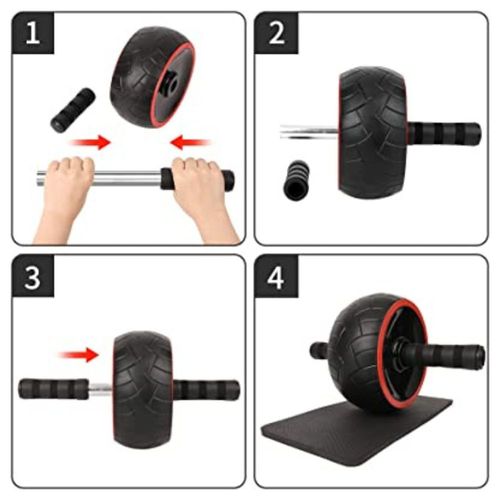 1

2

3

4