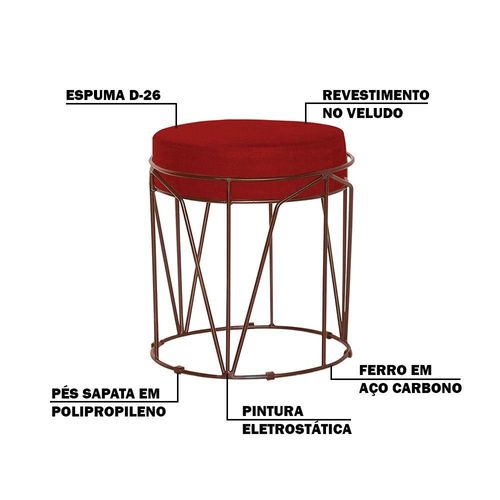 ESPUMA D-26

REVESTIMENTO NO VELUDO

FERRO EM AÇO CARBONO

PÉS SAPATA EM POLIPROPILENO

PINTURA ELETROSTÁTICA