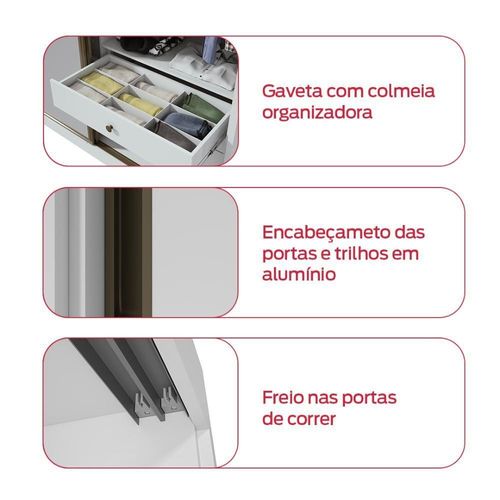 Gaveta com colmeia organizadora

Encabeçameto das portas e trilhos em alumínio

Freio nas portas de correr