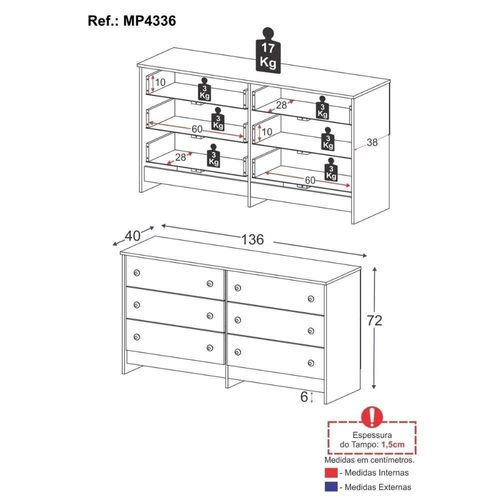 Ref.: MP4336

17 Kg

10

3 Kg

28

3 Kg

3 Kg

60

10

3 Kg

38

28

3 Kg

3 Kg

60

40

136

72

6

Espessura do Tampo: 1,5cm

Medidas em centímetros.

- Medidas Internas

- Medidas Externas