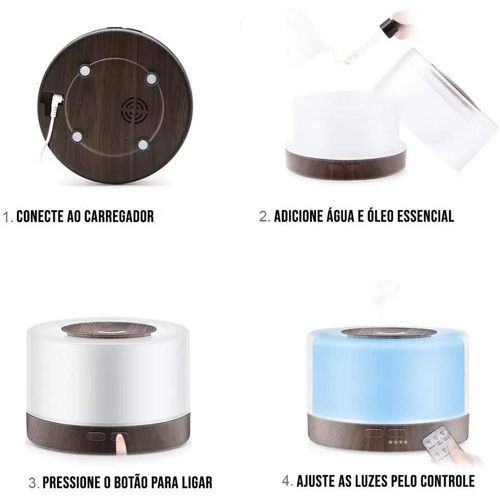 1. CONECTE AO CARREGADOR

2. ADICIONE ÁGUA E ÓLEO ESSENCIAL

3. PRESSIONE O BOTÃO PARA LIGAR

4. AJUSTE AS LUZES PELO CONTROLE