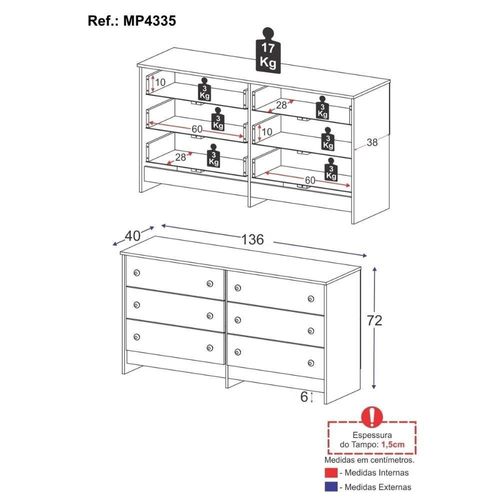 Ref.: MP4335

17 Kg

10

3 Kg

28

3 Kg

3 Kg

60

10

3 Kg

38

28

3 Kg

3 Kg

60

40

136

72

6

Espessura do Tampo: 1,5cm

Medidas em centímetros.

- Medidas Internas

- Medidas Externas