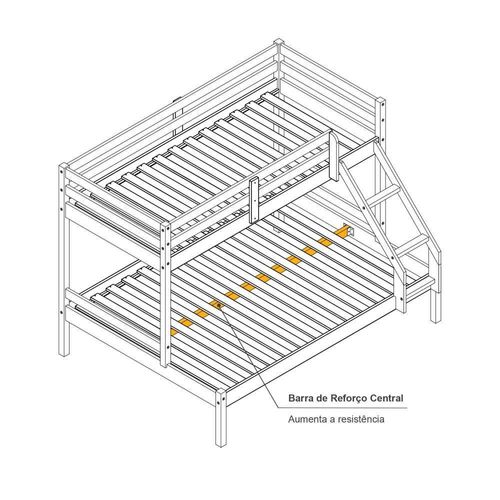 Barra de Reforço Central

Aumenta a resistência