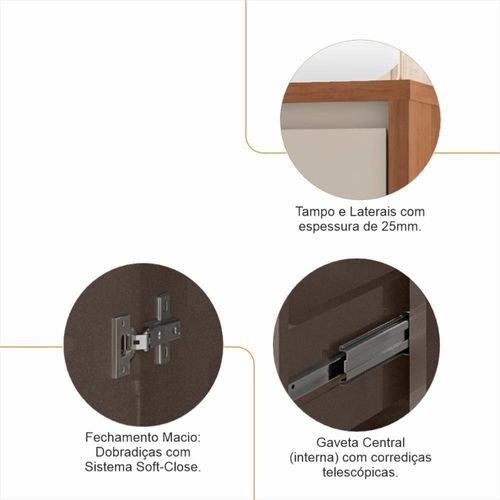 Tampo e Laterais com espessura de 25mm.

Fechamento Macio: Dobradiças com Sistema Soft-Close.

Gaveta Central (interna) com corrediças telescópicas.