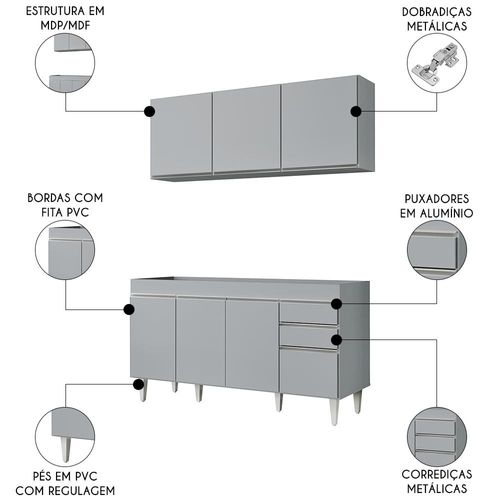 ESTRUTURA EM MDP/MDF

DOBRADIÇAS METÁLICAS

BORDAS COM FITA PVC

PUXADORES EM ALUMÍNIO

PÉS EM PVC COM REGULAGEM

CORREDIÇAS METÁLICAS