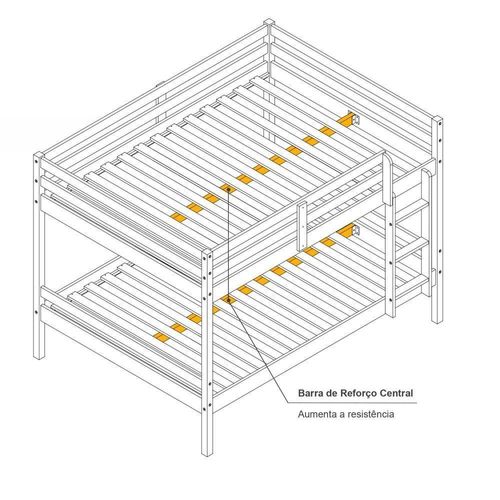 Barra de Reforço Central

Aumenta a resistência