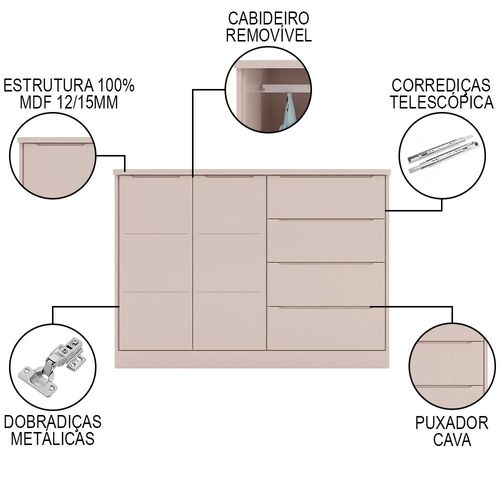 CABIDEIRO REMOVÍVEL

ESTRUTURA 100% MDF 12/15MM

CORREDIÇAS TELESCÓPICA

DOBRADIÇAS METÁLICAS

PUXADOR CAVA