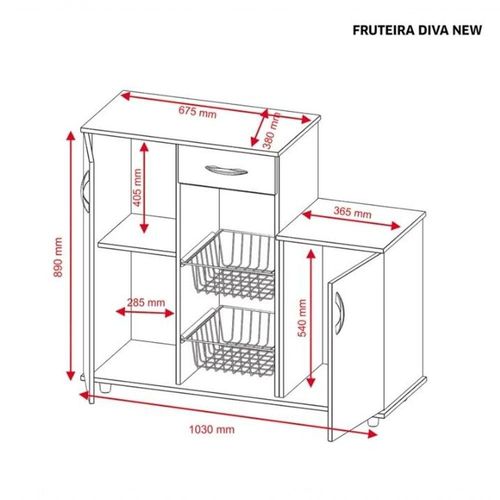 FRUTEIRA DIVA NEW

675 mm

380 mm

405 mm

365 mm

890 mm

285 mm

540 mm

1030 mm