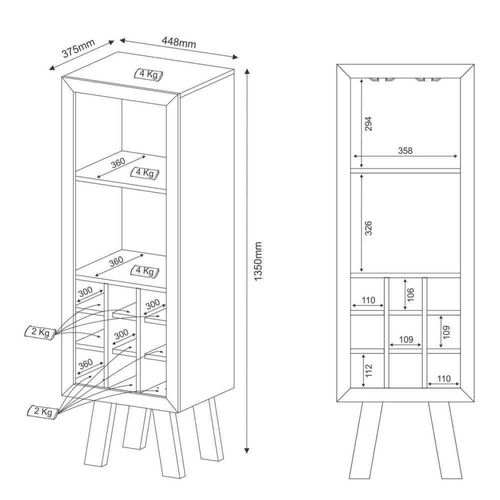 375mm
448mm
4 Kg
360
4 Kg
360
4 Kg
300
300
300
360
2 Kg
2 Kg
1350mm

294
358
326
110
106
109
109
112
110