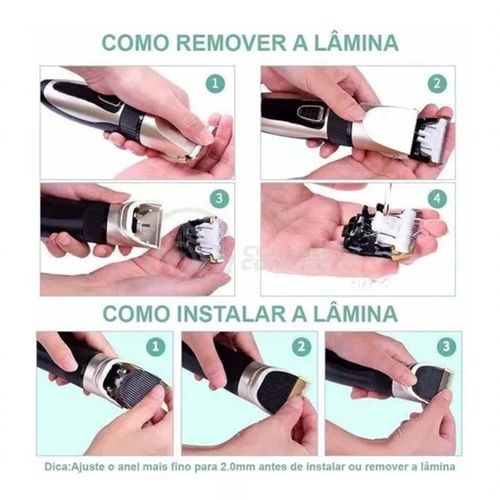 COMO REMOVER A LÂMINA

1

2

3

4

COMO INSTALAR A LÂMINA

1

2

3

Dica:Ajuste o anel mais fino para 2.0mm antes de instalar ou remover a lâmina