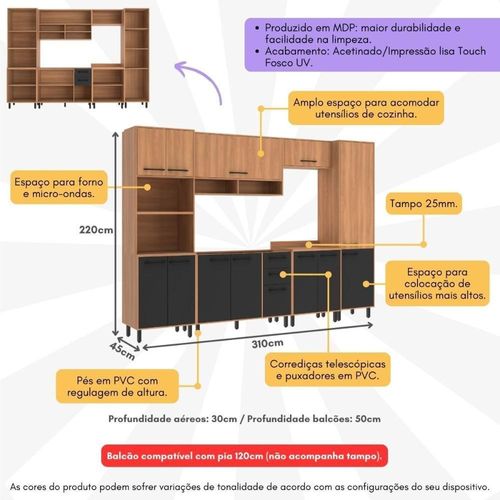 • Produzido em MDP: maior durabilidade e facilidade na limpeza.
• Acabamento: Acetinado/Impressão lisa Touch Fosco UV.

Amplo espaço para acomodar utensílios de cozinha.

Espaço para forno e micro-ondas.

Tampo 25mm.

220cm

Espaço para colocação de utensílios mais altos.

45cm

310cm

Corrediças telescópicas e puxadores em PVC.

Pés em PVC com regulagem de altura.

Profundidade aéreos: 30cm / Profundidade balcões: 50cm

Balcão compatível com pia 120cm (não acompanha tampo).

As cores do produto podem sofrer variações de tonalidade de acordo com as configurações do seu dispositivo.