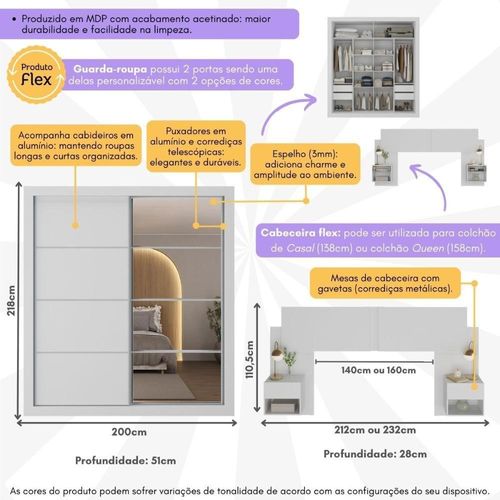 • Produzido em MDP com acabamento acetinado: maior durabilidade e facilidade na limpeza.

Produto Flex

Guarda-roupa possui 2 portas sendo uma delas personalizável com 2 opções de cores.

Acompanha cabideiros em alumínio: mantendo roupas longas e curtas organizadas.

Puxadores em alumínio e corrediças telescópicas: elegantes e duráveis.

Espelho (3mm): adiciona charme e amplitude ao ambiente.

Cabeceira flex: pode ser utilizada para colchão de Casal (138cm) ou colchão Queen (158cm).

Mesas de cabeceira com gavetas (corrediças metálicas).

218cm

200cm

Profundidade: 51cm

110,5cm

140cm ou 160cm

212cm ou 232cm

Profundidade: 28cm

As cores do produto podem sofrer variações de tonalidade de acordo com as configurações do seu dispositivo.