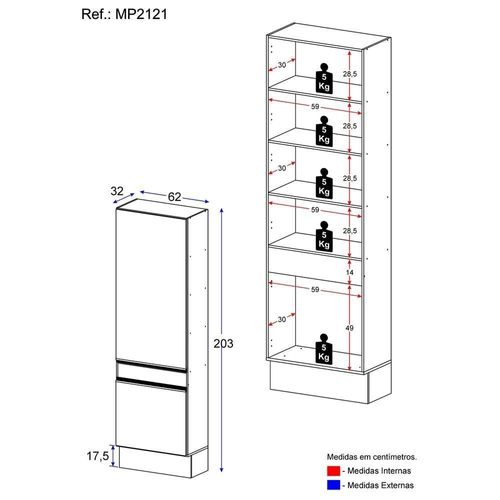 Ref.: MP2121

32
62
203
17,5

30
5 Kg
28,5
59
5 Kg
28,5
30
5 Kg
28,5
59
5 Kg
28,5
14
59
30
49
5 Kg

Medidas em centímetros.
- Medidas Internas
- Medidas Externas