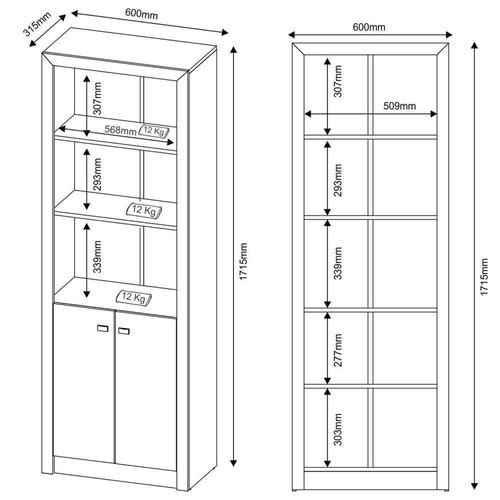 315mm
600mm
307mm
568mm
12 Kg
293mm
12 Kg
339mm
12 Kg
1715mm

600mm
307mm
509mm
293mm
339mm
277mm
303mm
1715mm