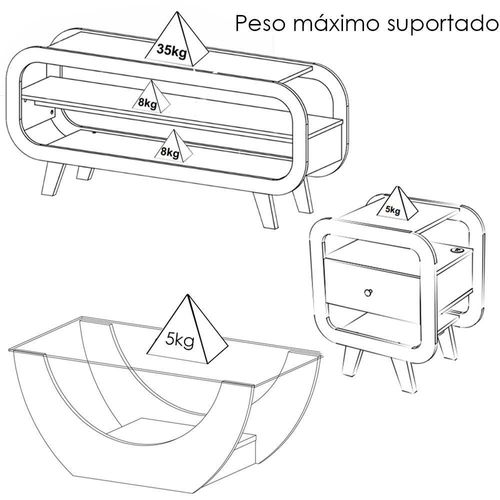 Peso máximo suportado

35kg

8kg

8kg

5kg

5kg