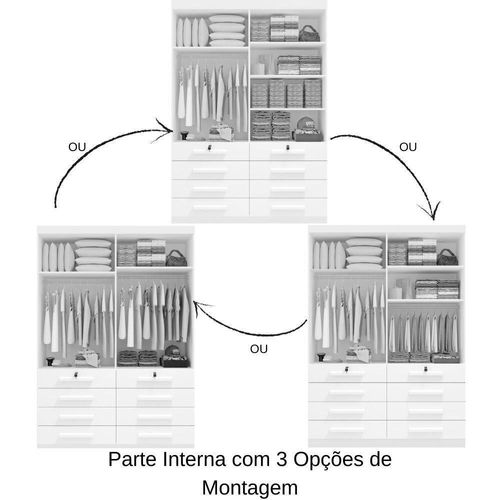 OU

OU

OU

Parte Interna com 3 Opções de Montagem