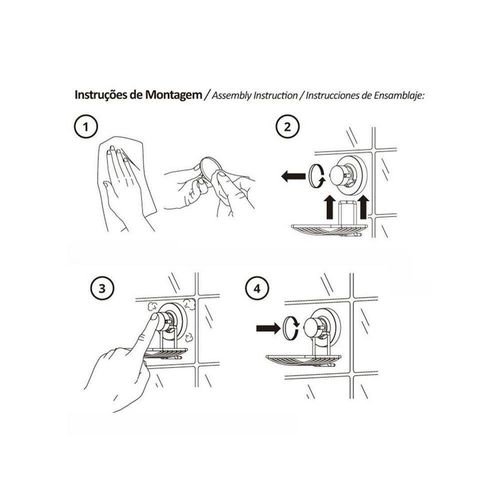 Instruções de Montagem / Assembly Instruction / Instrucciones de Ensamblaje:

1

2

3

4