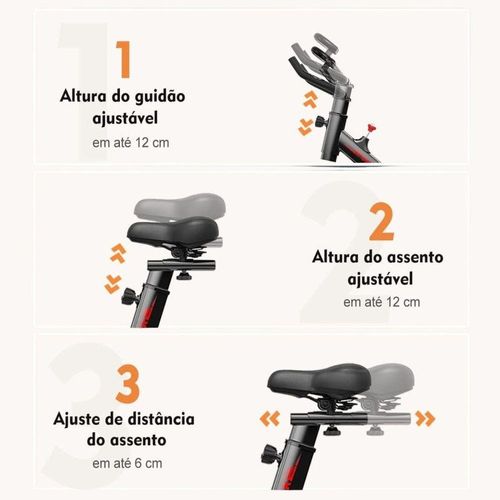 1
Altura do guidão ajustável
em até 12 cm

2
Altura do assento ajustável
em até 12 cm

3
Ajuste de distância do assento
em até 6 cm