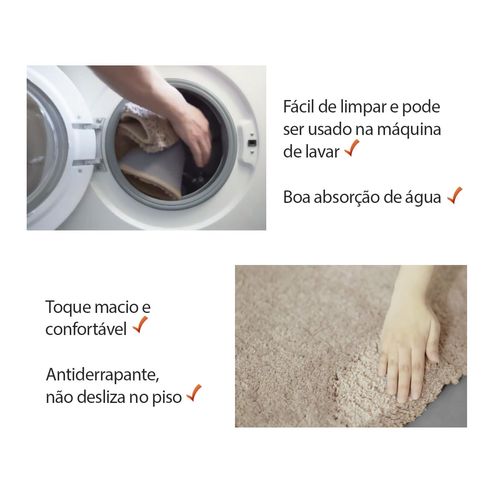 Fácil de limpar e pode ser usado na máquina de lavar ✓

Boa absorção de água ✓

Toque macio e confortável ✓

Antiderrapante, não desliza no piso ✓